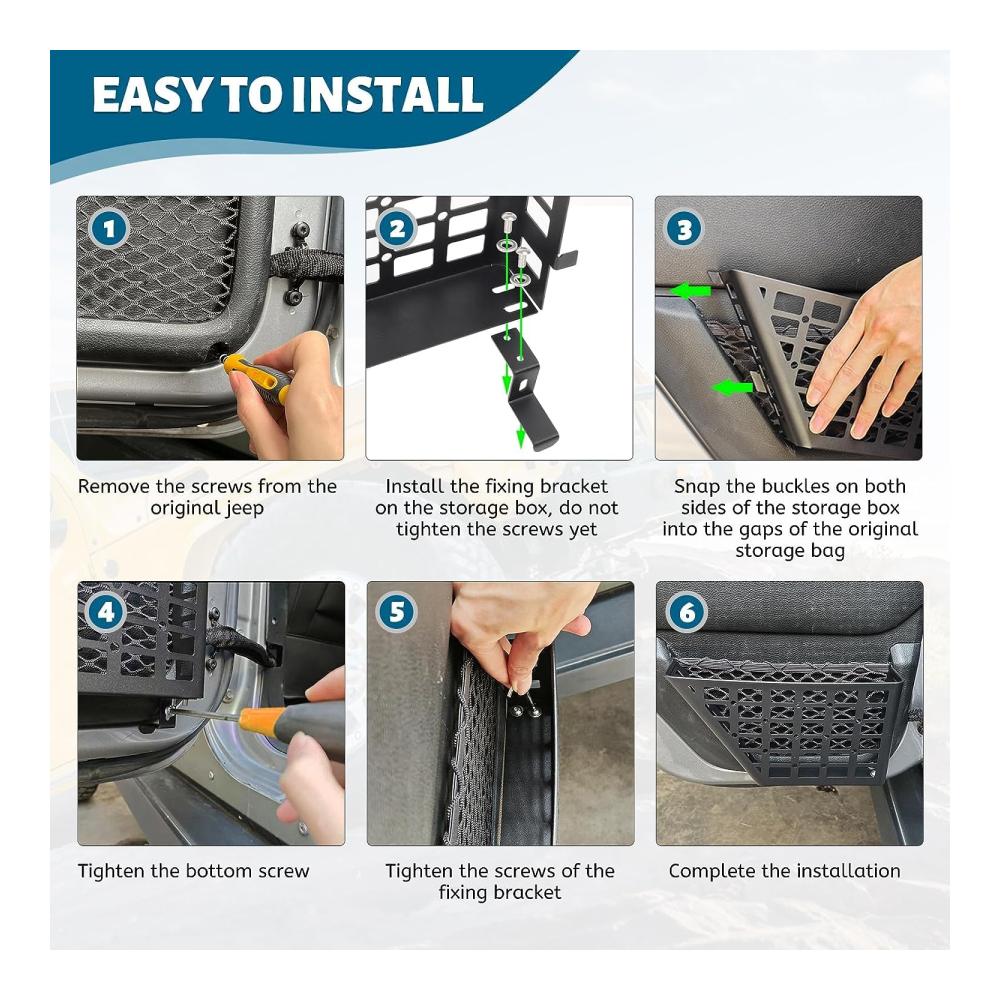 EASY TO INSTALL

1

Remove the screws from the original jeep

2

Install the fixing bracket on the storage box, do not tighten the screws yet

3

Snap the buckles on both sides of the storage box into the gaps of the original storage bag

4

Tighten the bottom screw

5

Tighten the screws of the fixing bracket

6

Complete the installation