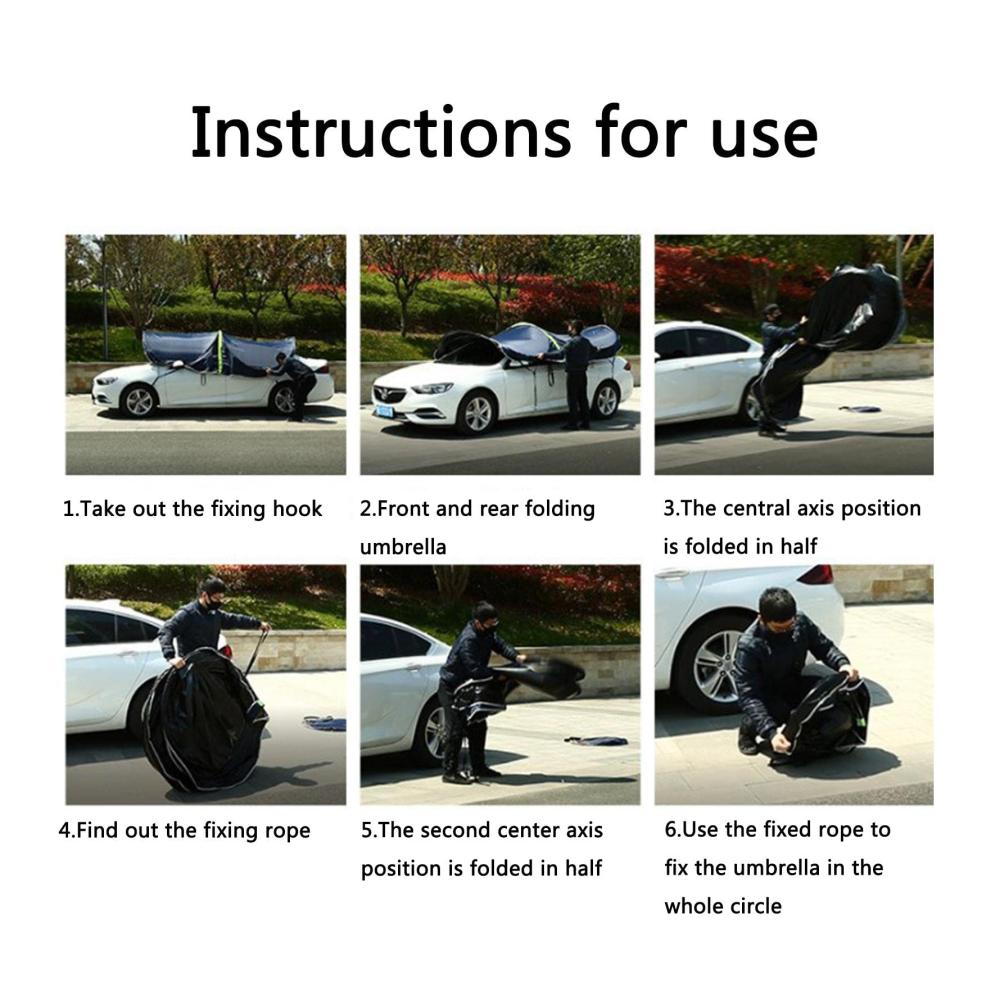 Instructions for use

1.Take out the fixing hook

2.Front and rear folding umbrella

3.The central axis position is folded in half

4.Find out the fixing rope

5.The second center axis position is folded in half

6.Use the fixed rope to fix the umbrella in the whole circle