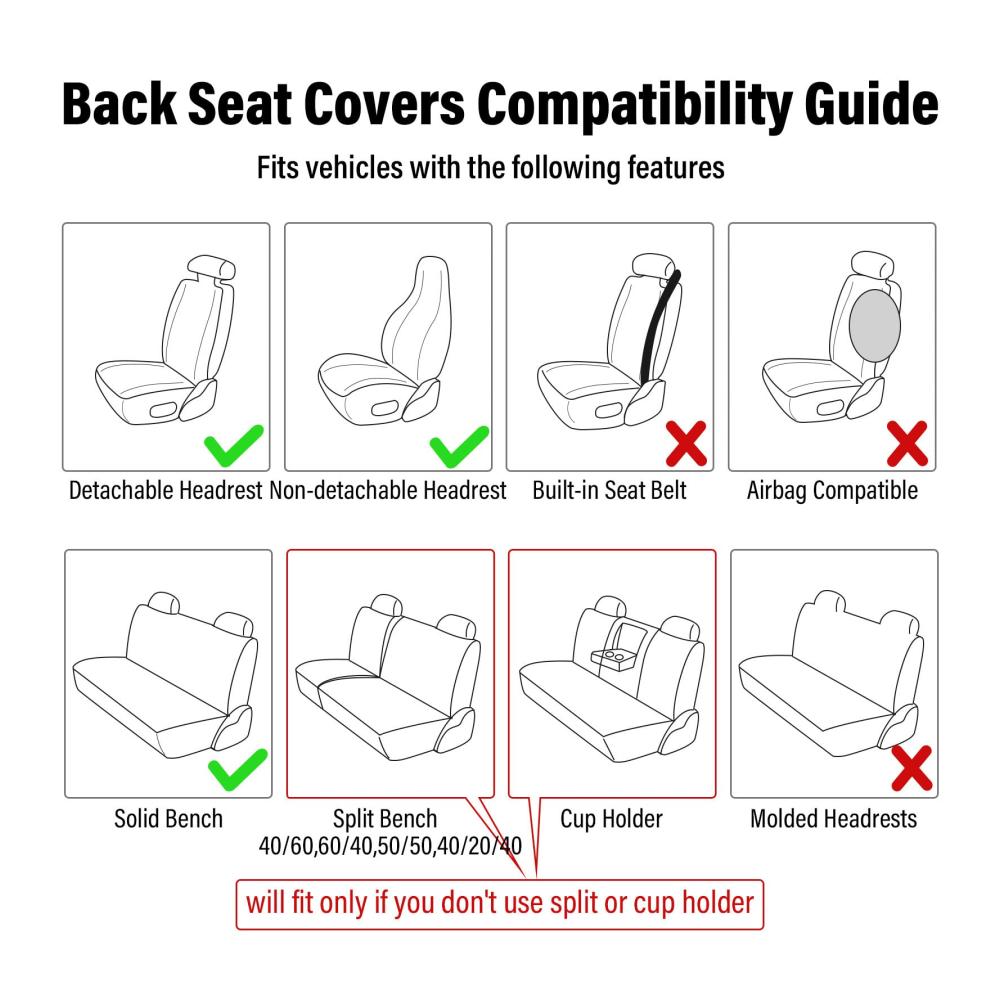 Back Seat Covers Compatibility Guide

Fits vehicles with the following features

Detachable Headrest

Non-detachable Headrest

Built-in Seat Belt

Airbag Compatible

Solid Bench

Split Bench
40/60,60/40,50/50,40/20/40

Cup Holder

Molded Headrests

will fit only if you don't use split or cup holder