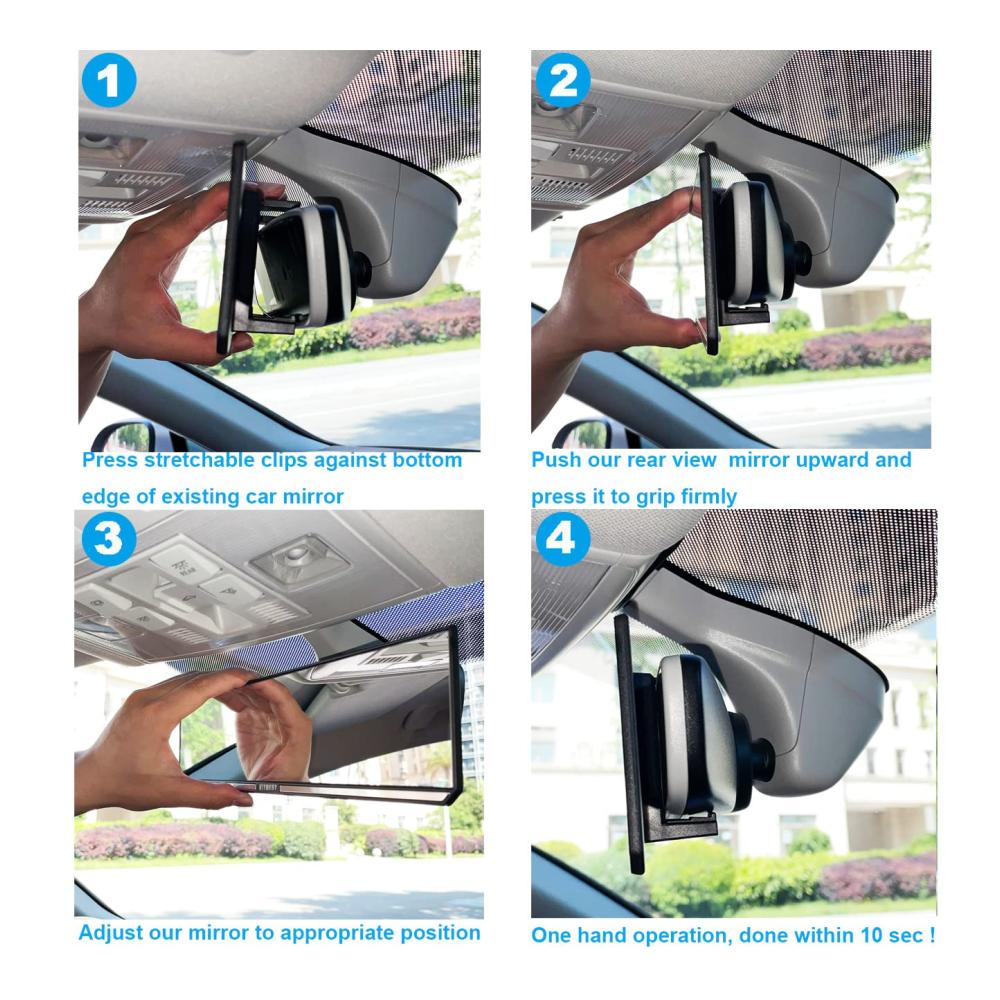 1

Press stretchable clips against bottom edge of existing car mirror

2

Push our rear view mirror upward and press it to grip firmly

3

Adjust our mirror to appropriate position

4

One hand operation, done within 10 sec !