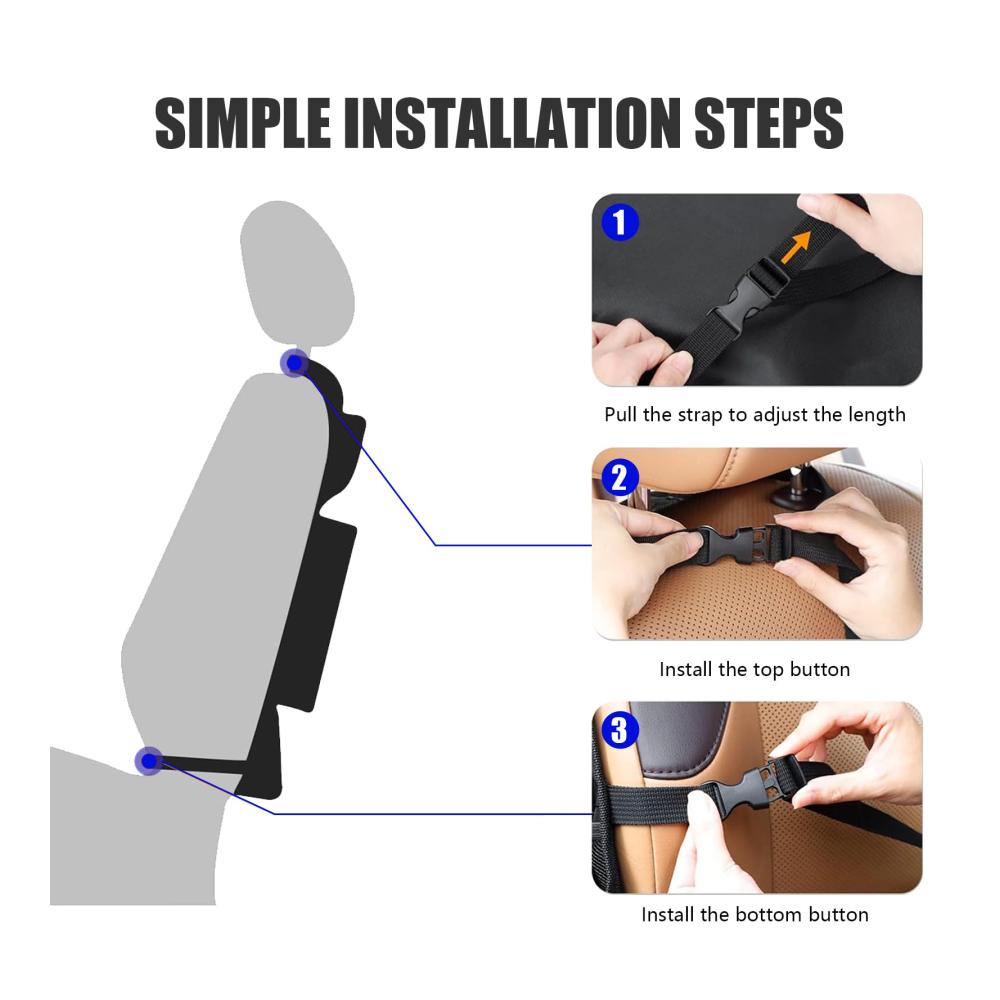 SIMPLE INSTALLATION STEPS

1

Pull the strap to adjust the length

2

Install the top button

3

Install the bottom button