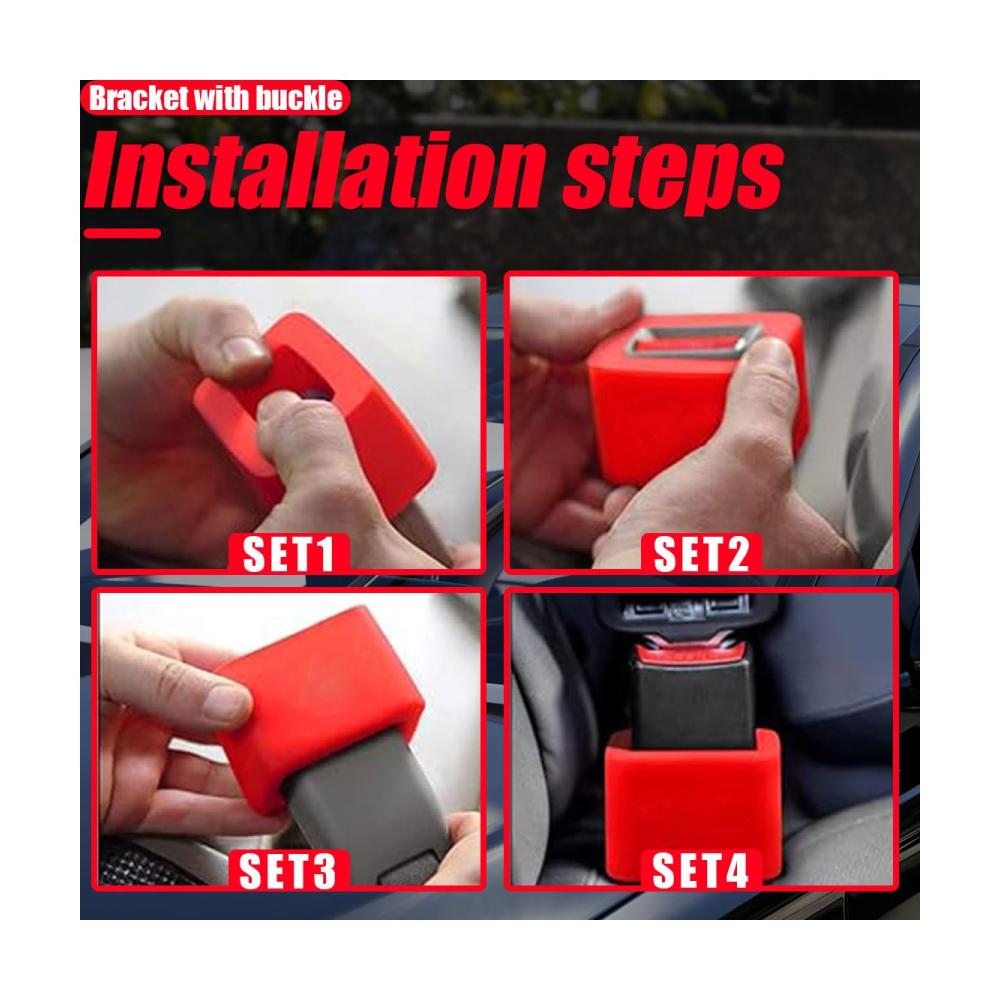 Bracket with buckle

Installation steps

SET1

SET2

SET3

SET4