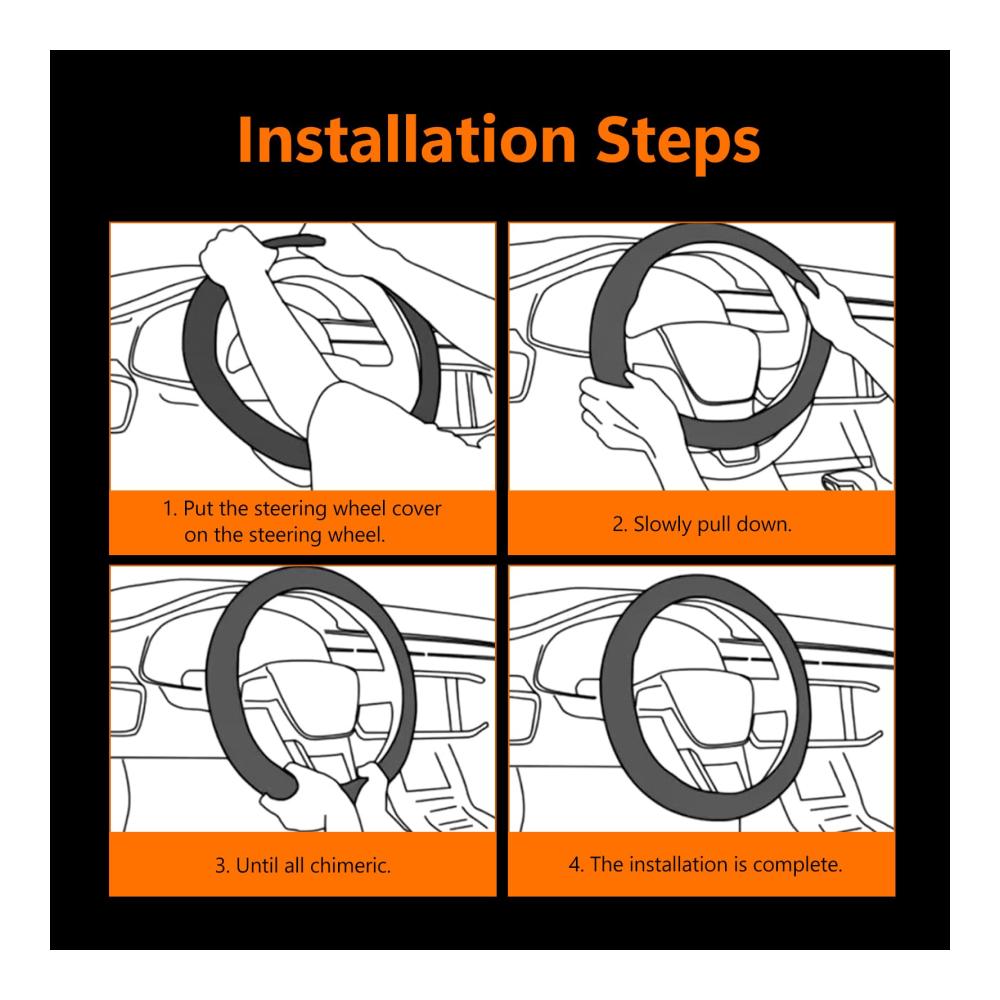 Installation Steps

1. Put the steering wheel cover on the steering wheel.

2. Slowly pull down.

3. Until all chimeric.

4. The installation is complete.