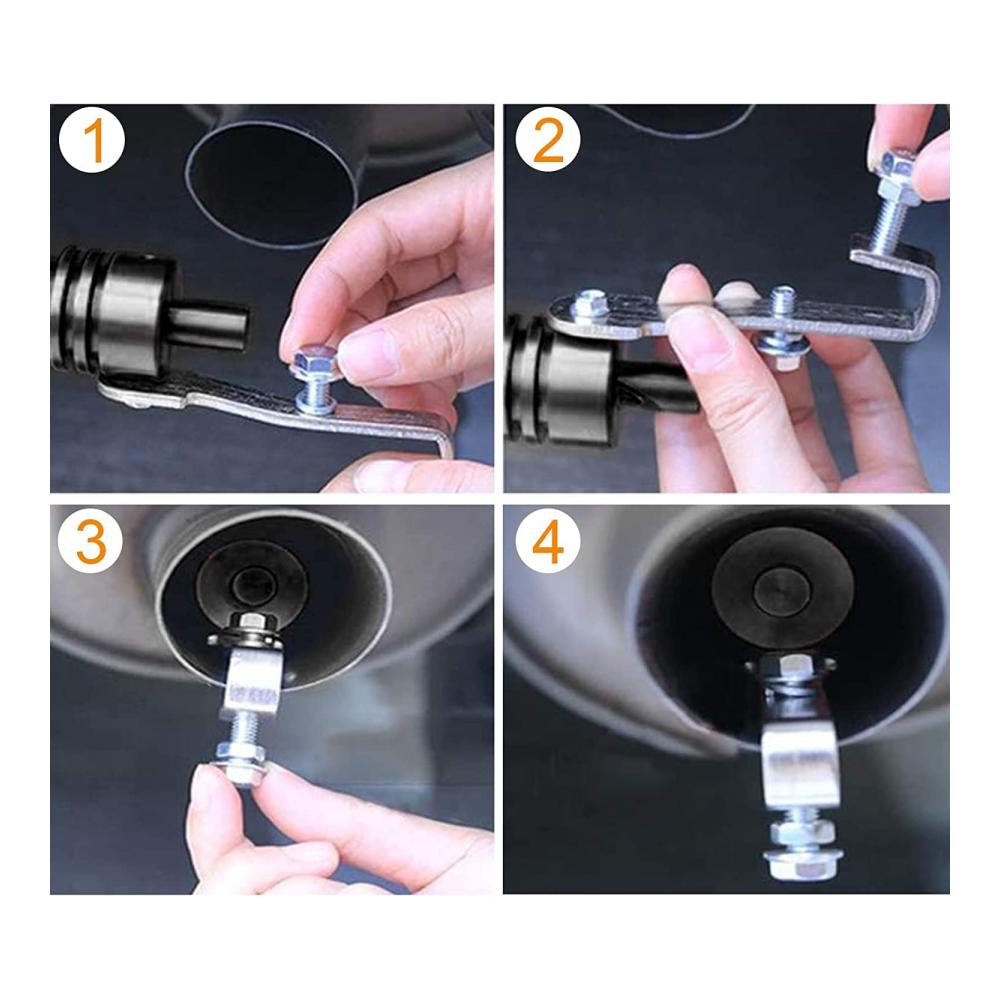 1

2

3

4