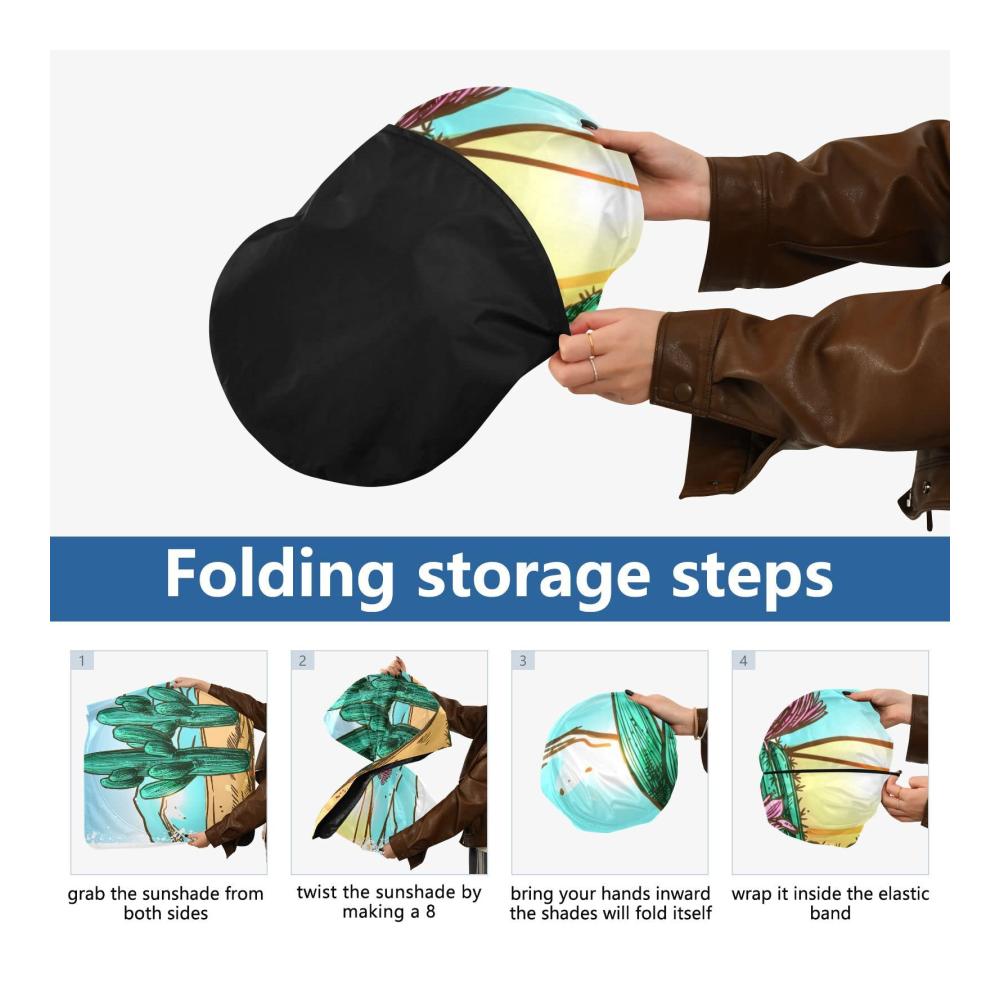 Folding storage steps

1

grab the sunshade from both sides

2

twist the sunshade by making a 8

3

bring your hands inward the shades will fold itself

4

wrap it inside the elastic band